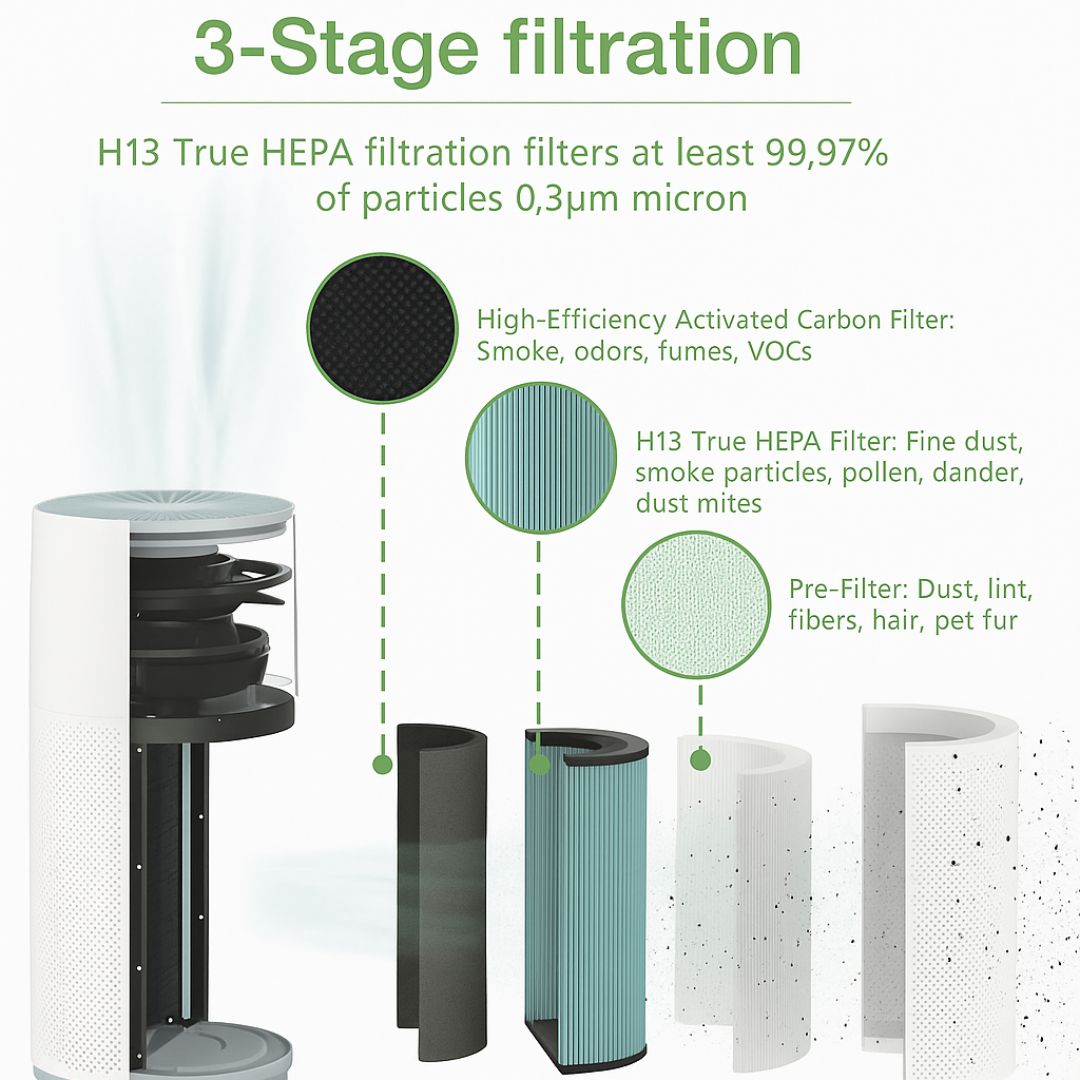 3-Stage filtration

H13 True HEPA filtration filters at least 99,97% of particles 0,3μm micron

High-Efficiency Activated Carbon Filter: Smoke, odors, fumes, VOCs

H13 True HEPA Filter: Fine dust, smoke particles, pollen, dander, dust mites

Pre-Filter: Dust, lint, fibers, hair, pet fur