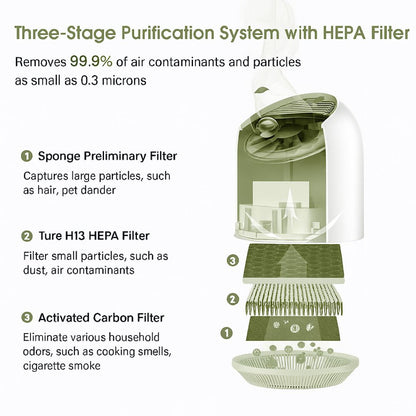 Three-Stage Purification System with HEPA Filter

Removes 99.9% of air contaminants and particles as small as 0.3 microns

1 Sponge Preliminary Filter

Captures large particles, such as hair, pet dander

2 Ture H13 HEPA Filter

Filter small particles, such as dust, air contaminants

3 Activated Carbon Filter

Eliminate various household odors, such as cooking smells, cigarette smoke

3

2

1